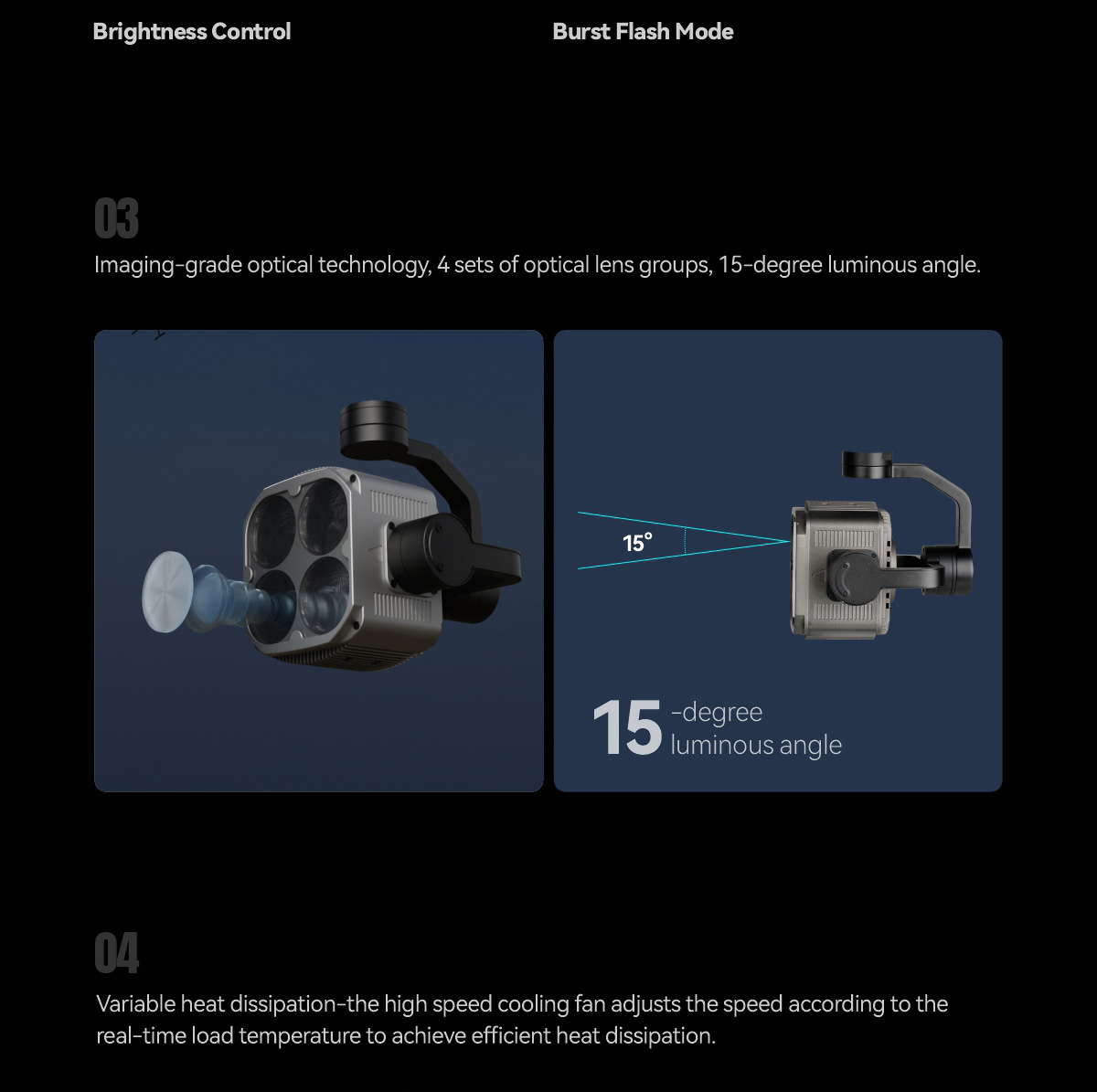 Brightness Control

Burst Flash Mode

03

Imaging-grade optical technology, 4 sets of optical lens groups, 15-degree luminous angle.

15°

15 -degree luminous angle

04

Variable heat dissipation-the high speed cooling fan adjusts the speed according to the real-time load temperature to achieve efficient heat dissipation.